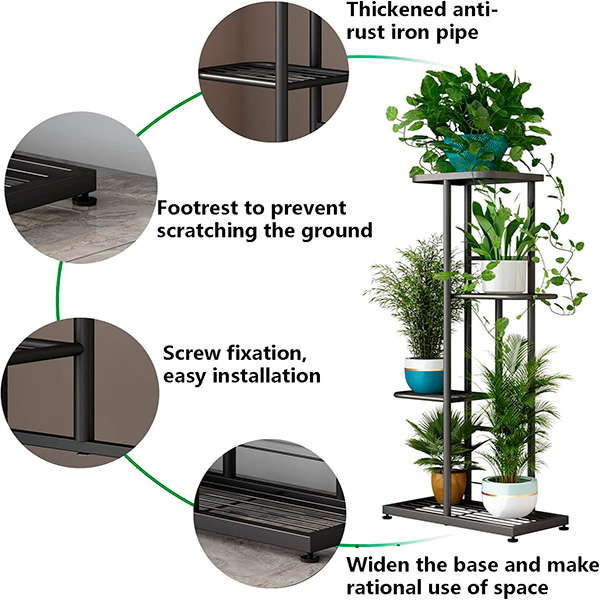 Thickened anti-rust iron pipe

Footrest to prevent scratching the ground

Screw fixation, easy installation

Widen the base and make rational use of space